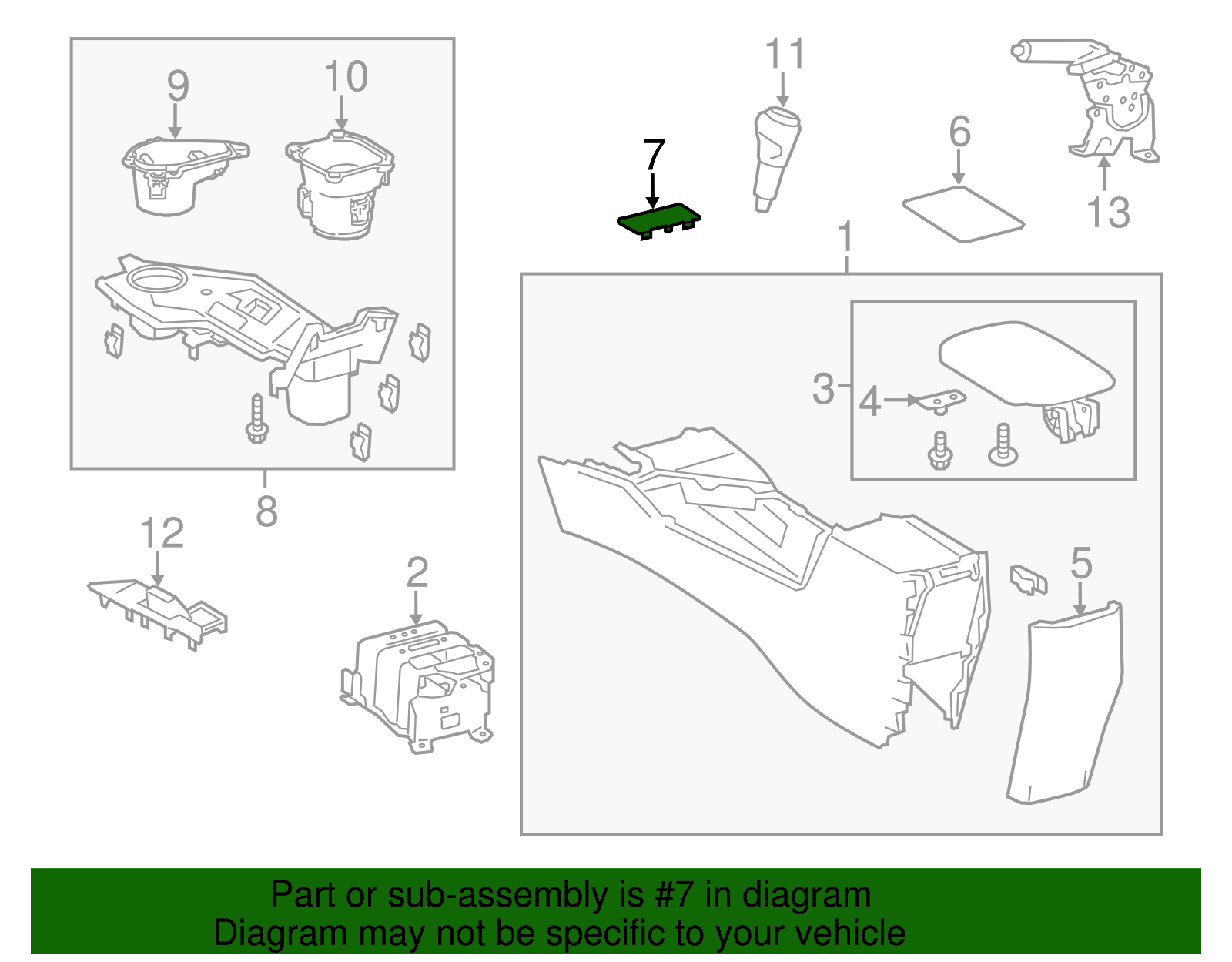 9
10
11
7
6
13
1
3
4
8
12
2
5

Part or sub-assembly is #7 in diagram
Diagram may not be specific to your vehicle