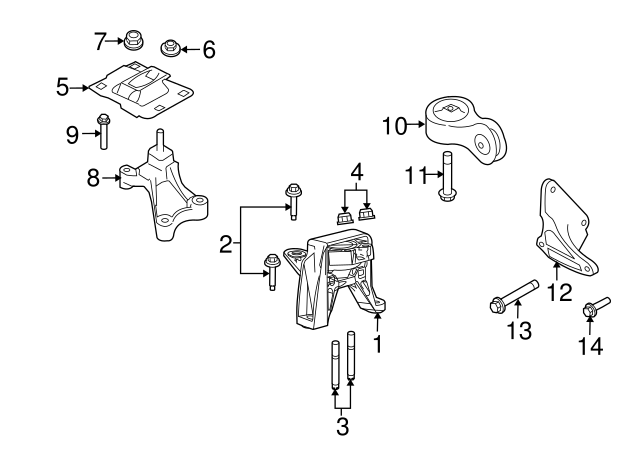 7
6
5
9
8
10
11
4
2
12
13
14
1
3