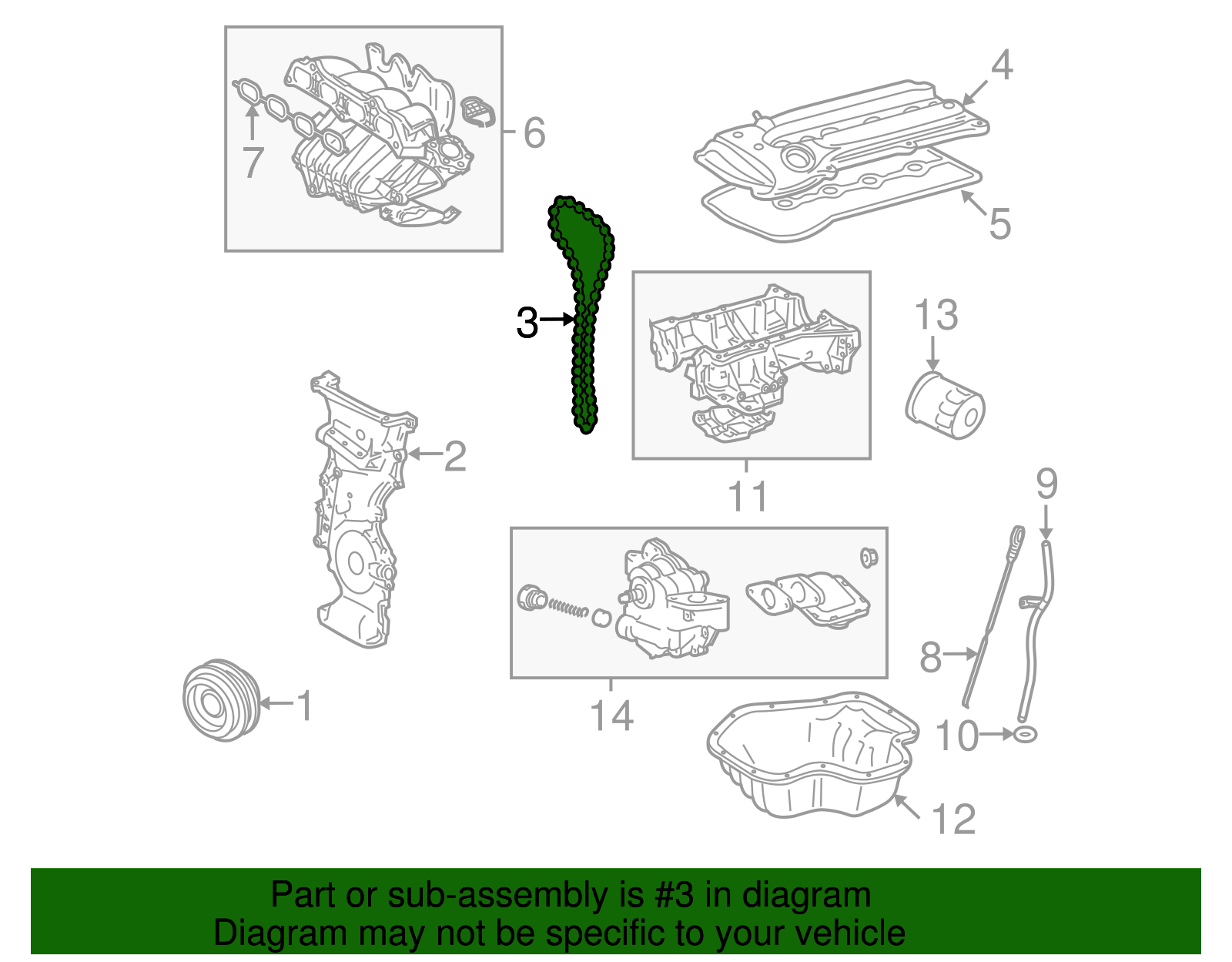 7
6
4
5
3
13
11
2
9
8
14
1
10
12

Part or sub-assembly is #3 in diagram
Diagram may not be specific to your vehicle