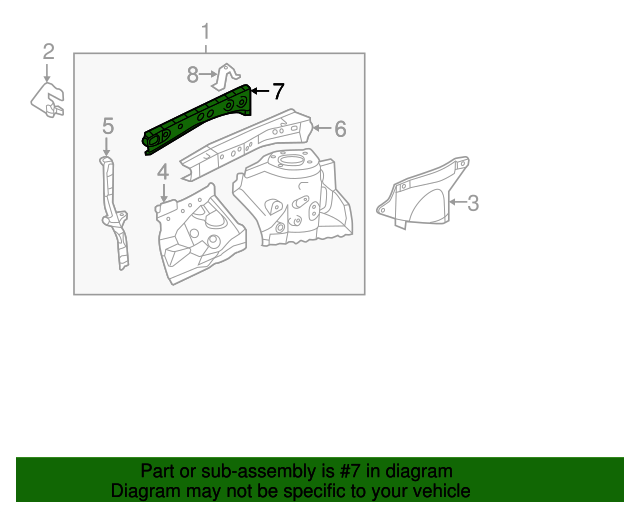 1
2
8
7
5
6
4
3

Part or sub-assembly is #7 in diagram
Diagram may not be specific to your vehicle