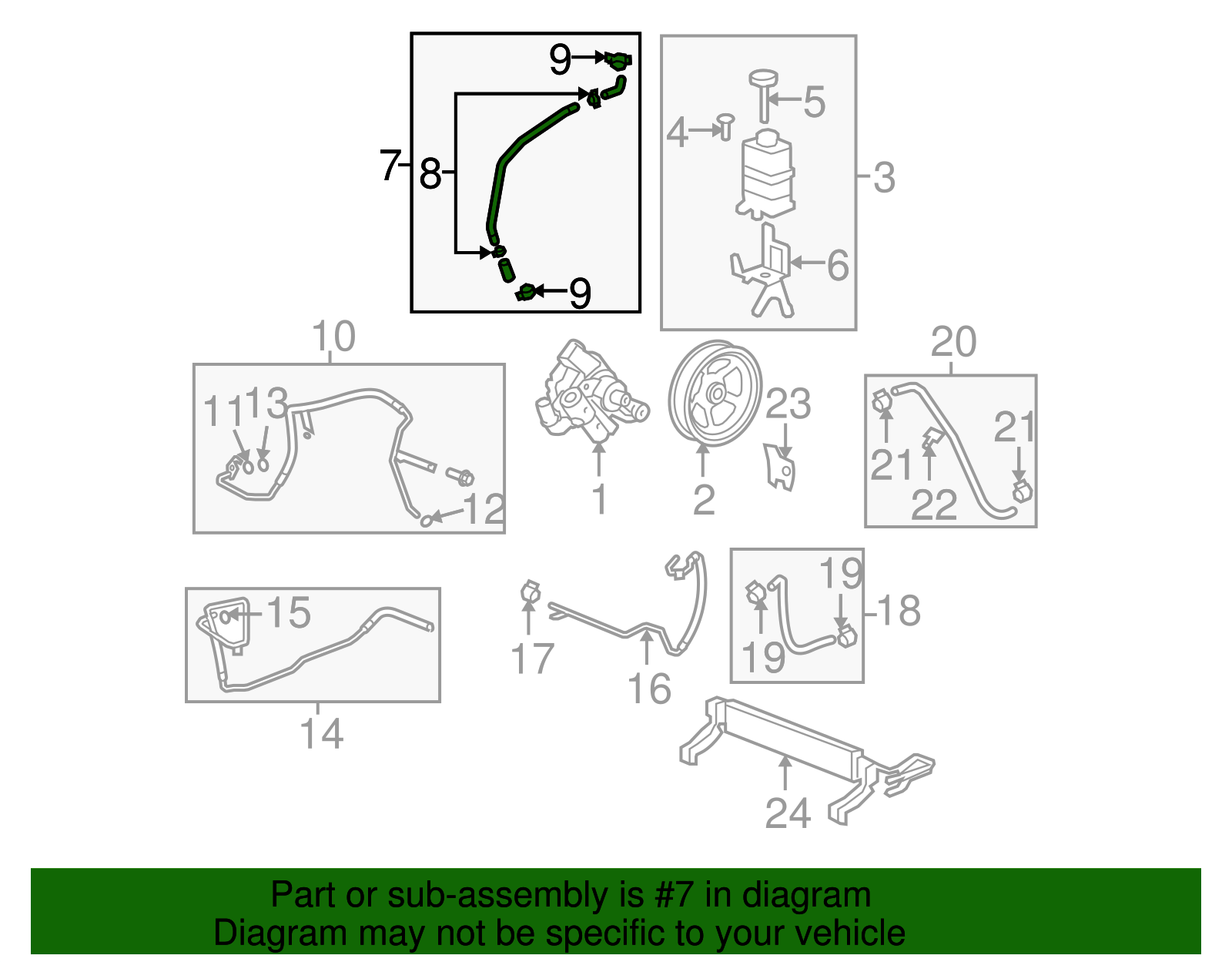 9
7
8
9
5
4
3
6
10
11
13
12
1
2
23
20
21
21
22
15
14
17
16
19
19
18
24

Part or sub-assembly is #7 in diagram
Diagram may not be specific to your vehicle