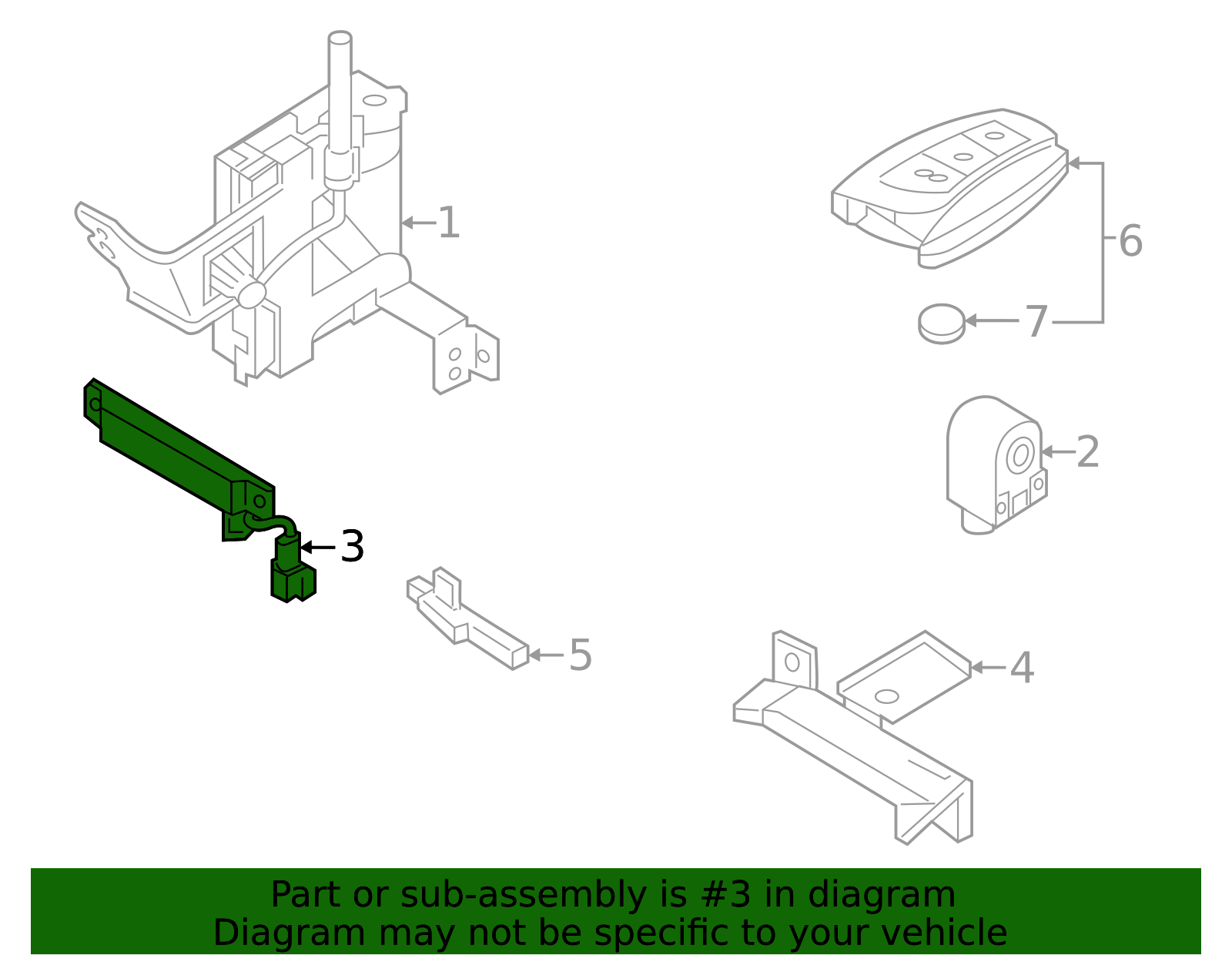 1
6
7
2
3
5
4

Part or sub-assembly is #3 in diagram
Diagram may not be specific to your vehicle