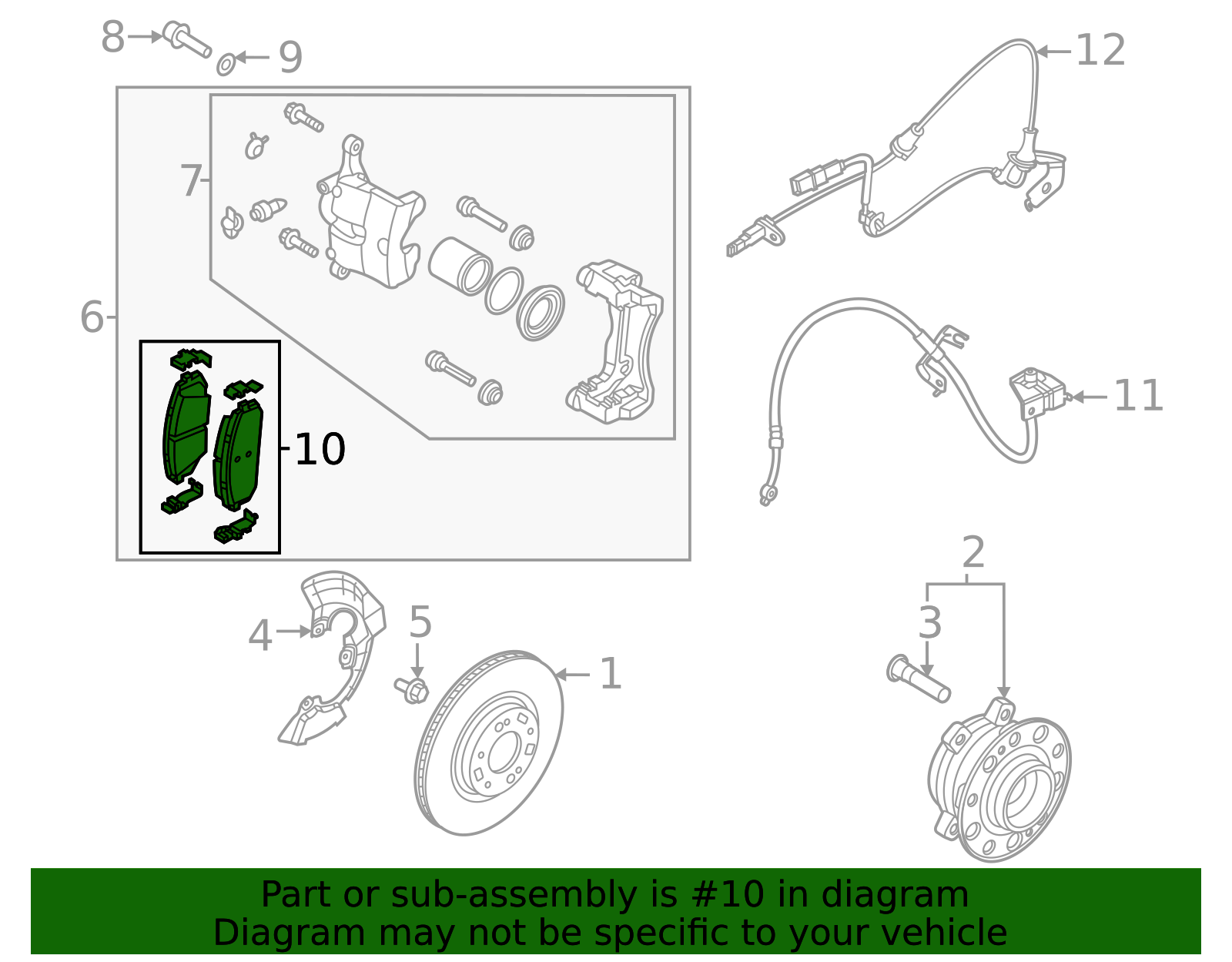 8
9
12
7
6
10
11
2
3
4
5
1

Part or sub-assembly is #10 in diagram
Diagram may not be specific to your vehicle