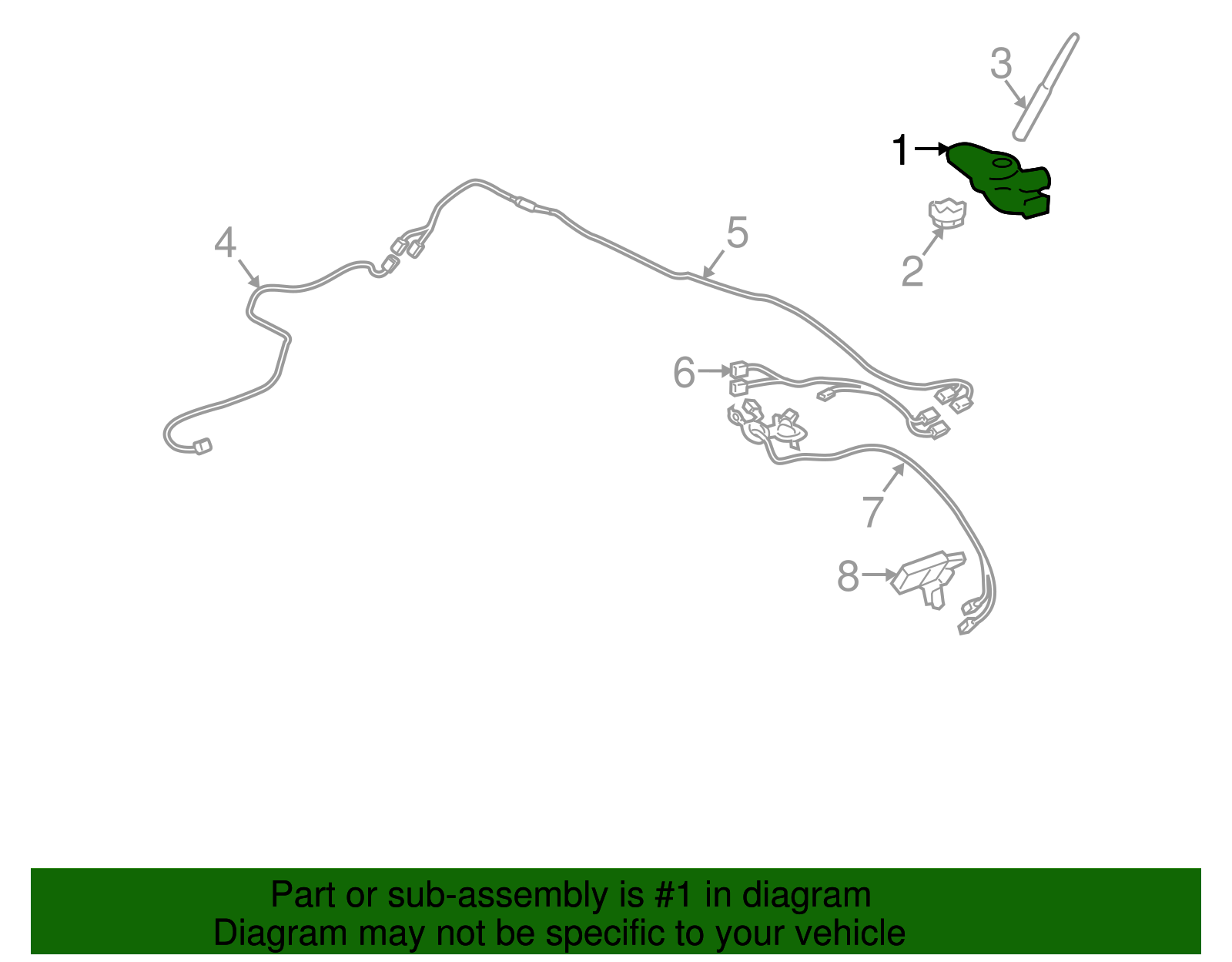 3
1
2
4
5
6
7
8

Part or sub-assembly is #1 in diagram
Diagram may not be specific to your vehicle