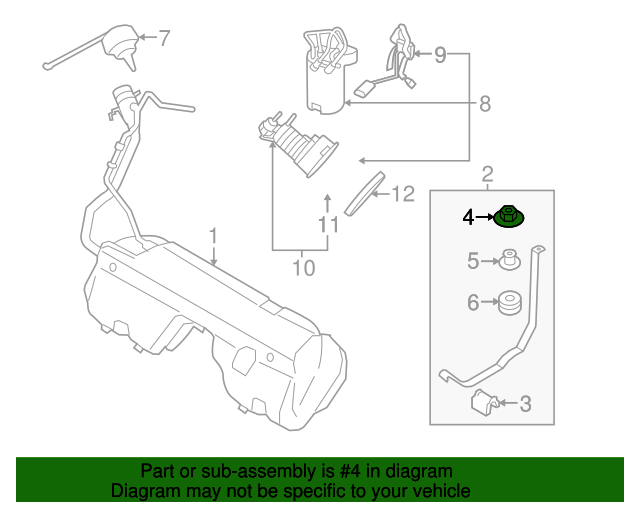 7
9
8
2
12
4
11
1
5
10
6
3

Part or sub-assembly is #4 in diagram
Diagram may not be specific to your vehicle