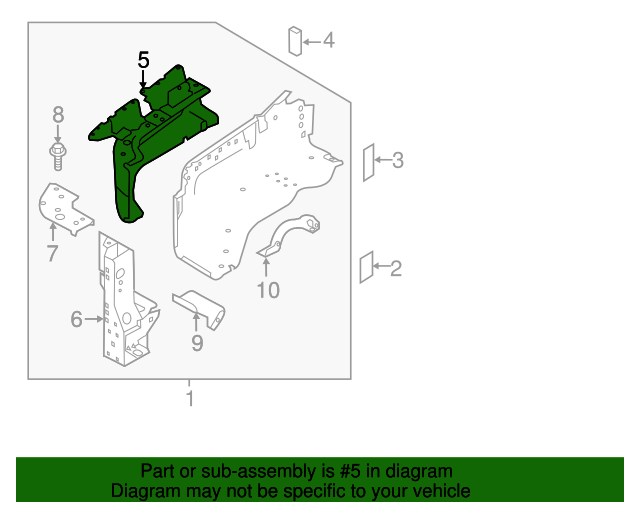 4
5
8
3
7
2
10
6
9
1

Part or sub-assembly is #5 in diagram
Diagram may not be specific to your vehicle