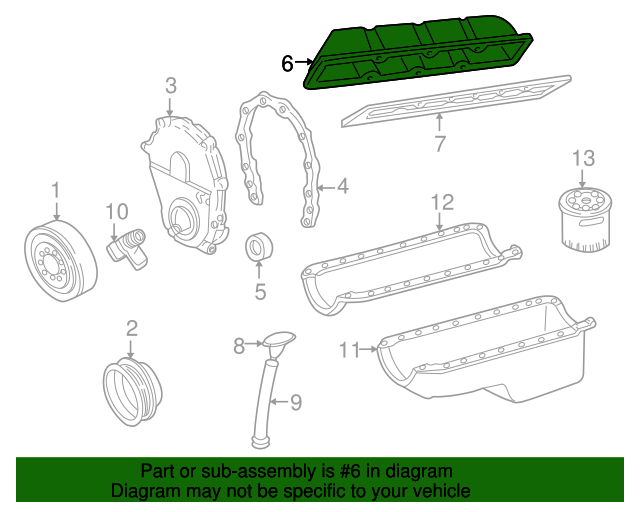 6
3
7
13
4
1
10
12
5
2
8
11
9

Part or sub-assembly is #6 in diagram
Diagram may not be specific to your vehicle