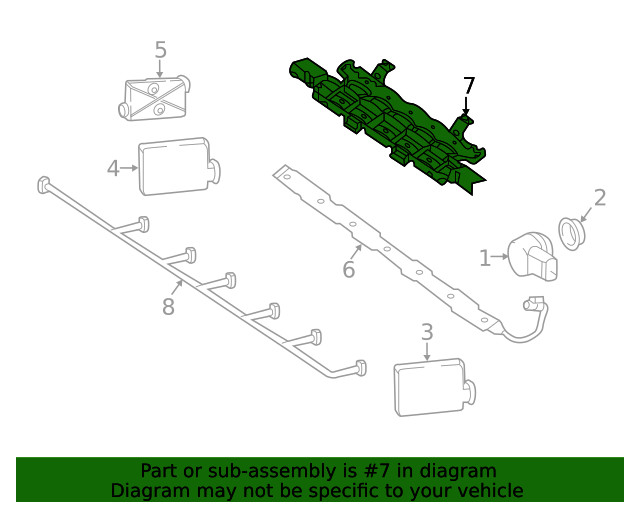 5
7
4
2
1
6
8
3

Part or sub-assembly is #7 in diagram
Diagram may not be specific to your vehicle