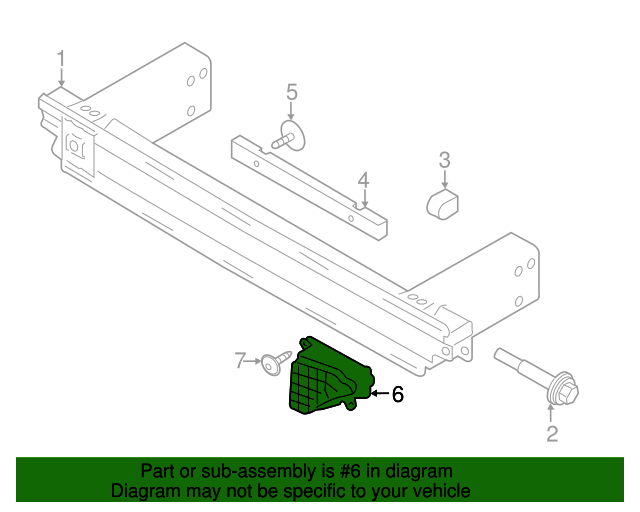 1
5
3
4
7
6
2

Part or sub-assembly is #6 in diagram
Diagram may not be specific to your vehicle