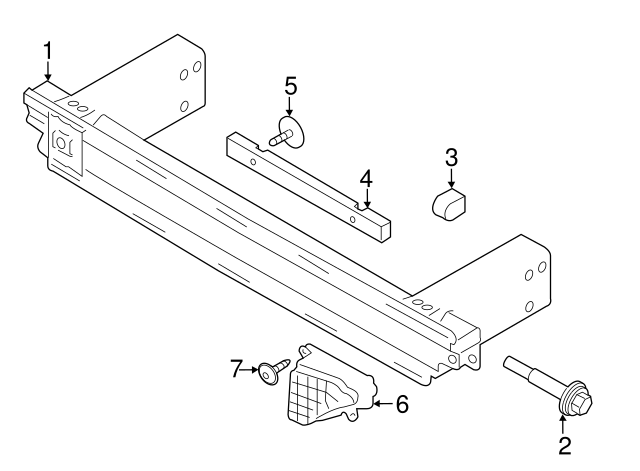 1
5
3
4
7
6
2