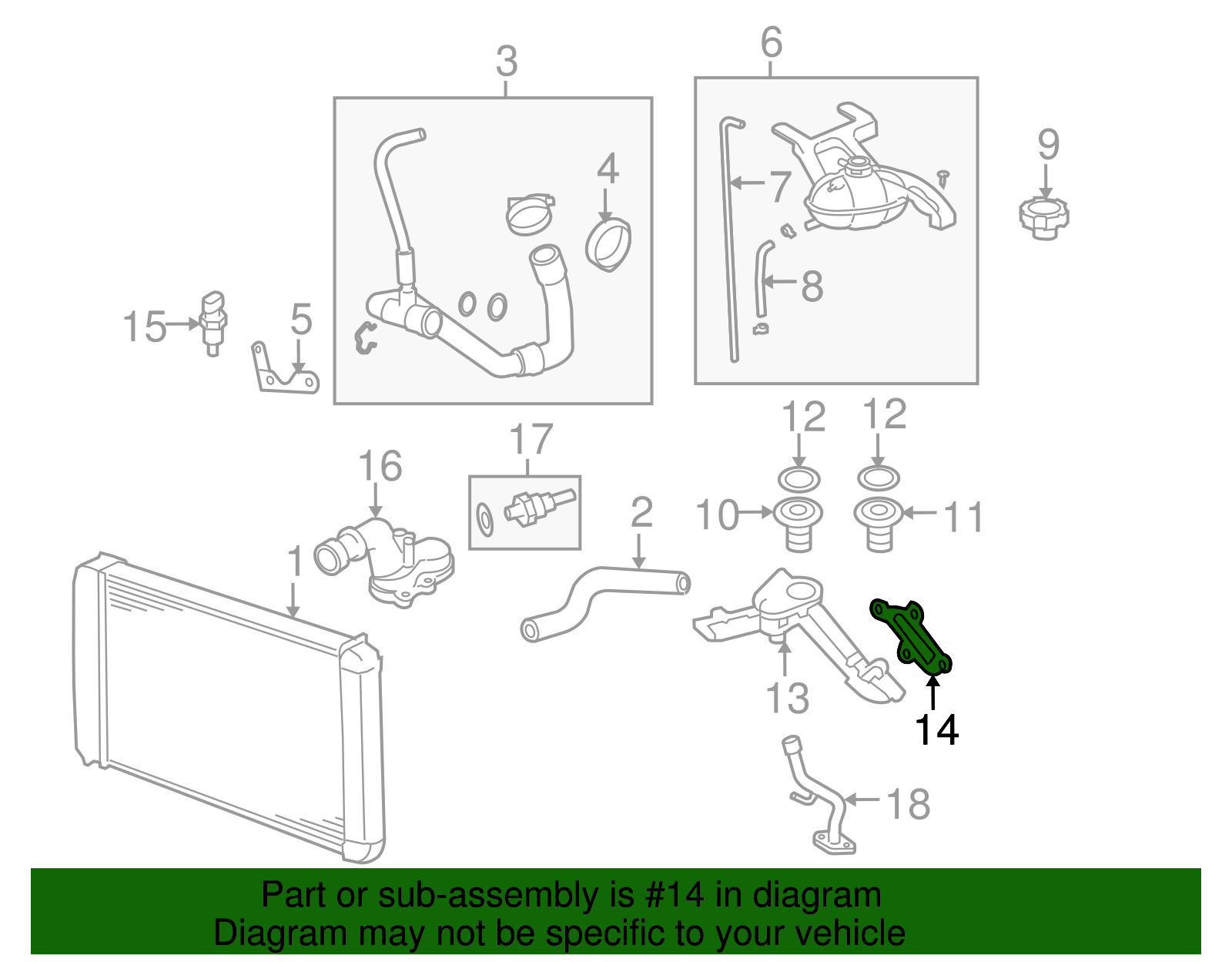 3
6
4
7
9
8
15
5
12
12
17
16
2
10
11
1
13
14
18
Part or sub-assembly is #14 in diagram
Diagram may not be specific to your vehicle