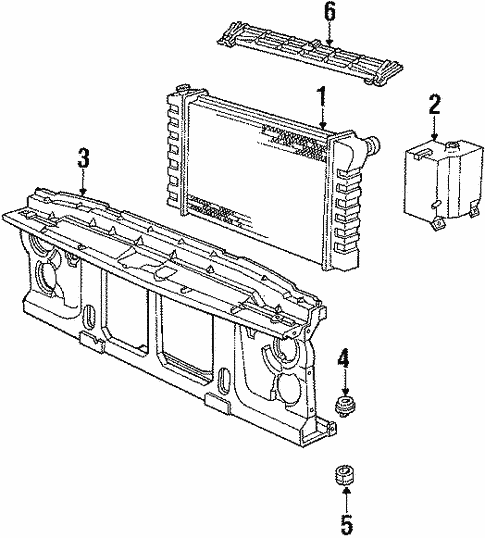 6
1
2
3
4
5