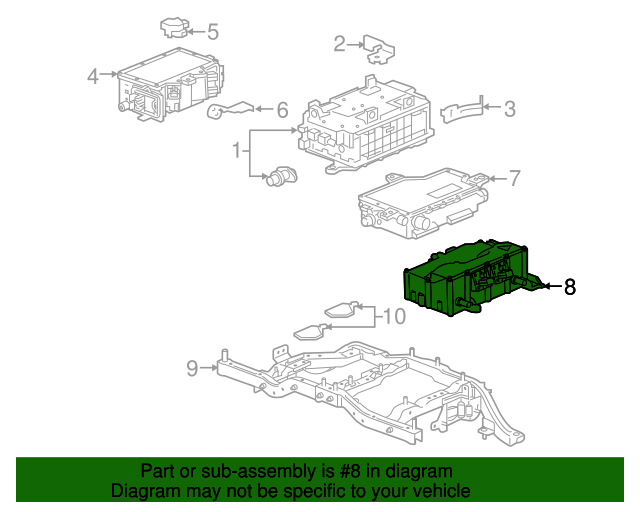 5
2
4
6
3
1
7
8
10
9
Part or sub-assembly is #8 in diagram
Diagram may not be specific to your vehicle