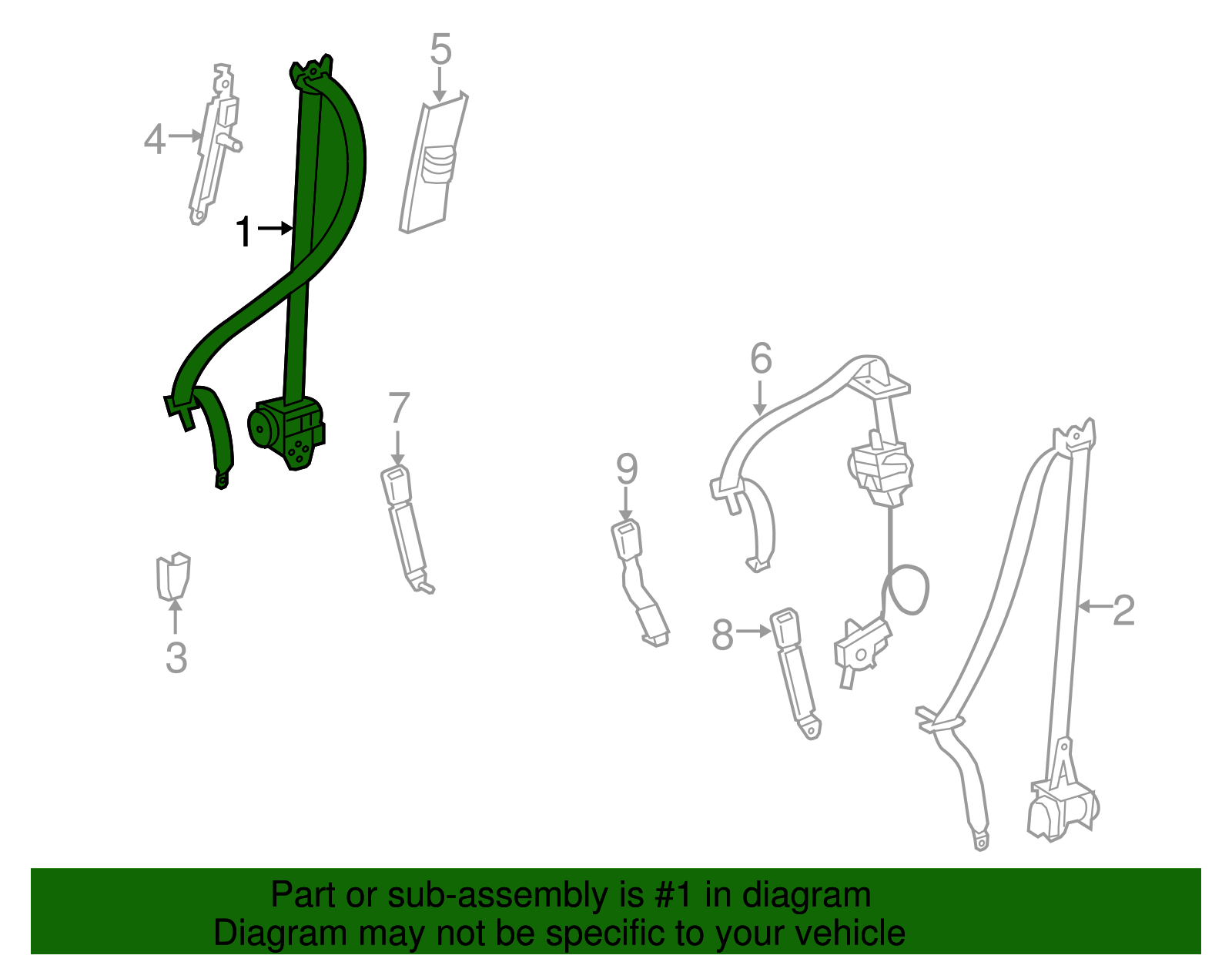 5
4
1
6
7
9
3
8
2

Part or sub-assembly is #1 in diagram
Diagram may not be specific to your vehicle