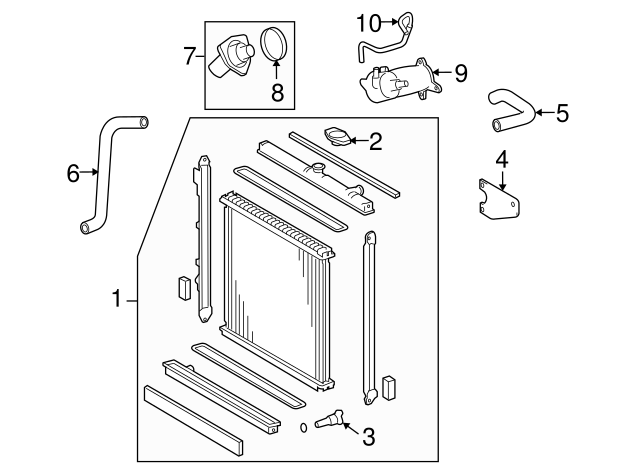 10
7
8
9
5
6
2
4
1
3