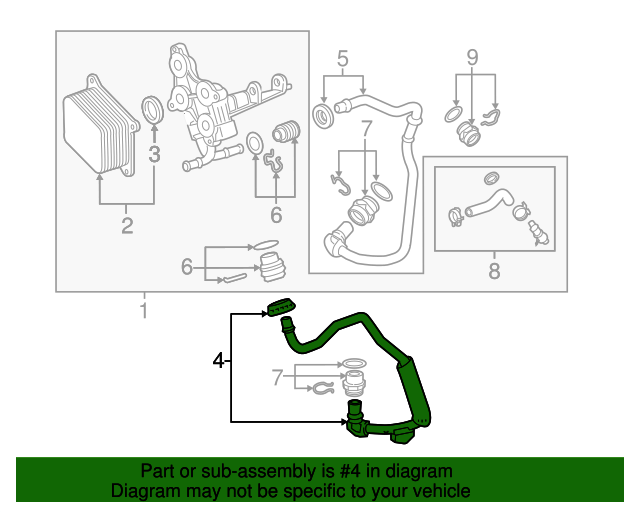 5
9
3
7
2
6
6
8
1
4
7
Part or sub-assembly is #4 in diagram
Diagram may not be specific to your vehicle