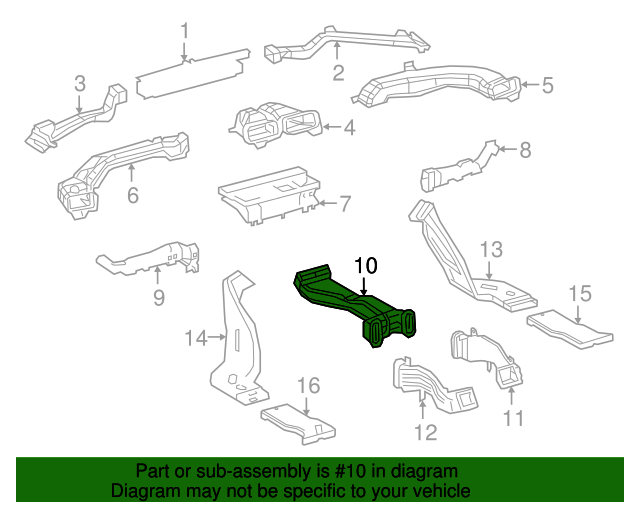 1
2
3
5
4
8
6
7
10
13
9
15
14
16
11
12

Part or sub-assembly is #10 in diagram
Diagram may not be specific to your vehicle