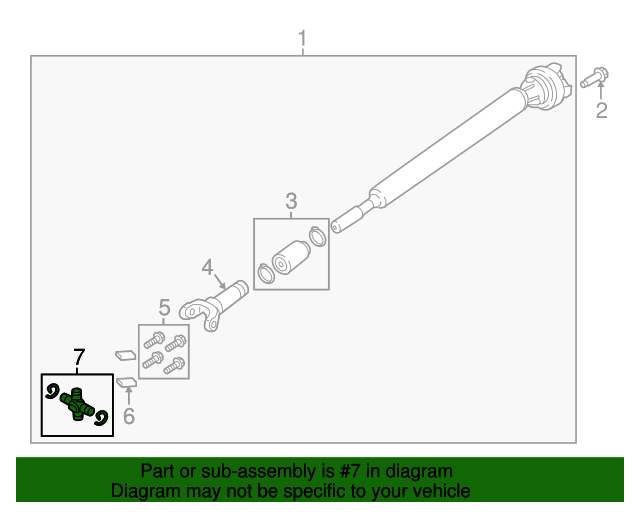 1
2
3
4
5
7
6

Part or sub-assembly is #7 in diagram
Diagram may not be specific to your vehicle