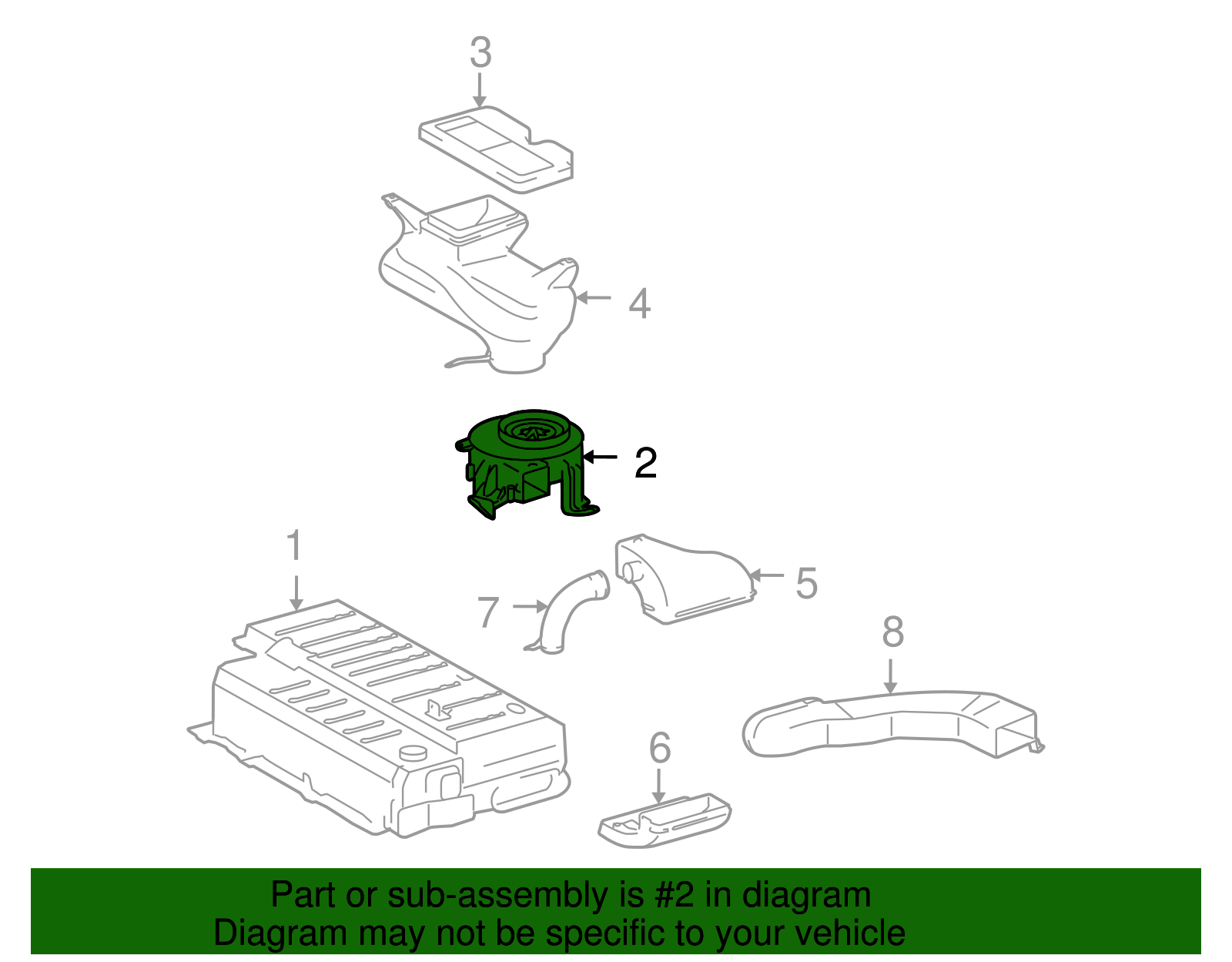 3

4

2

1

5

7

8

6

Part or sub-assembly is #2 in diagram
Diagram may not be specific to your vehicle