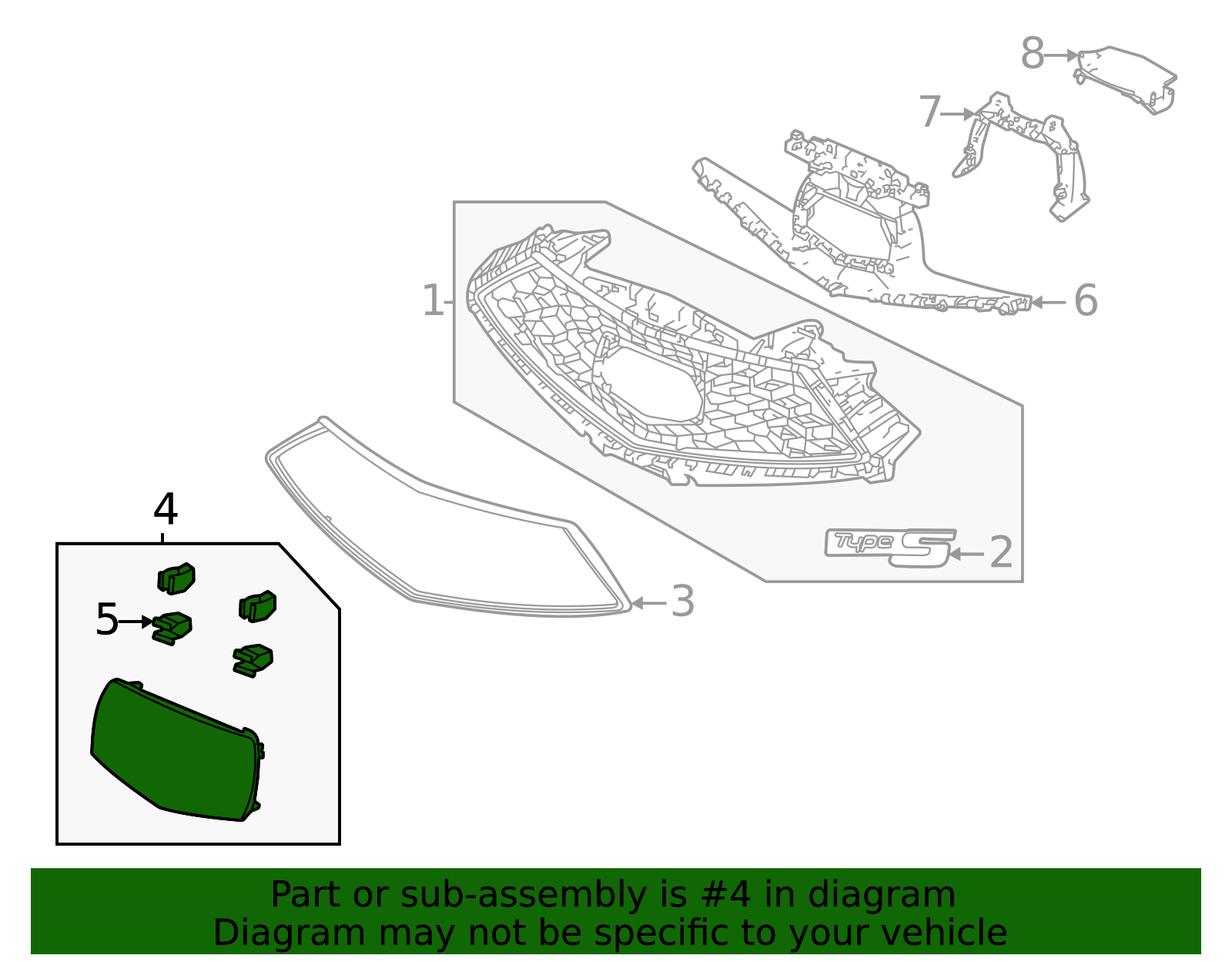 8

7

1

6

Type S

2

3

4

5

Part or sub-assembly is #4 in diagram
Diagram may not be specific to your vehicle