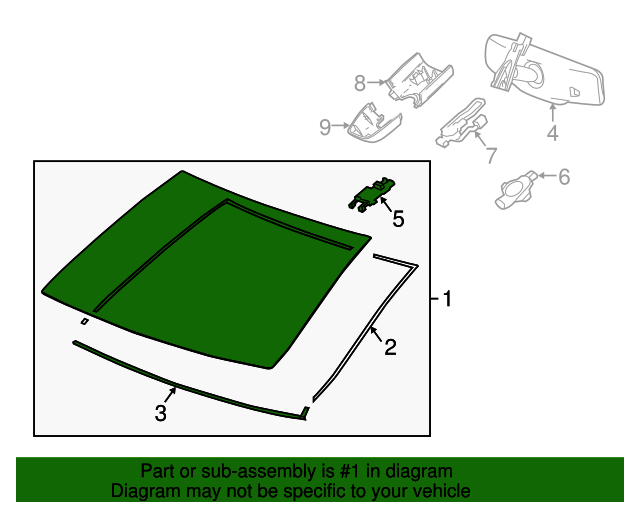 8
9
4
7
6
5
1
2
3
Part or sub-assembly is #1 in diagram
Diagram may not be specific to your vehicle