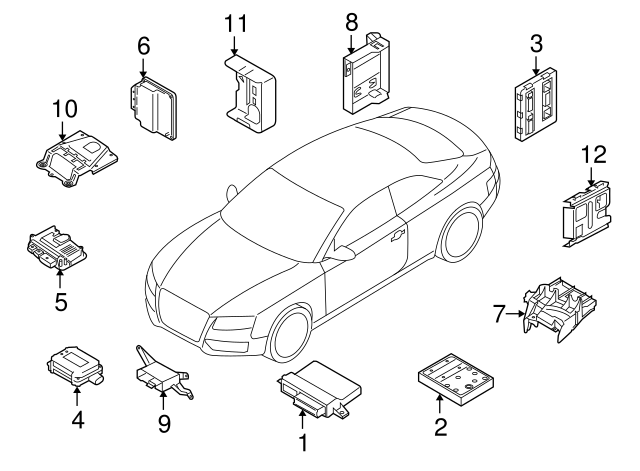 11
8
6
3
10
12
5
7
4
9
1
2