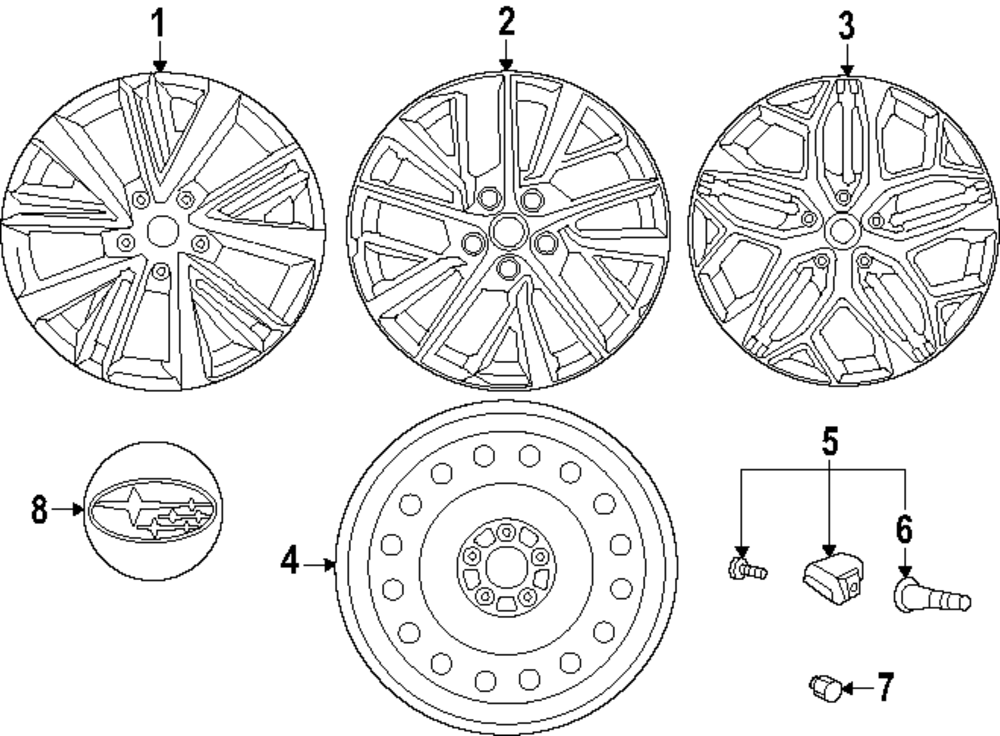 1
2
3
8
4
5
6
7