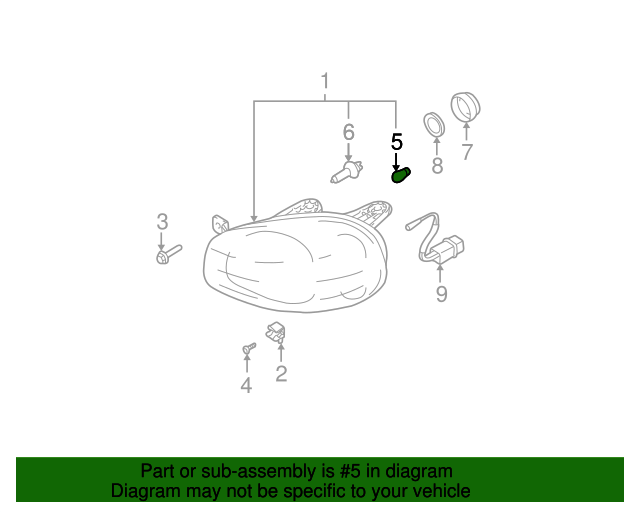 1
6
5
8
7
3
9
4
2

Part or sub-assembly is #5 in diagram
Diagram may not be specific to your vehicle