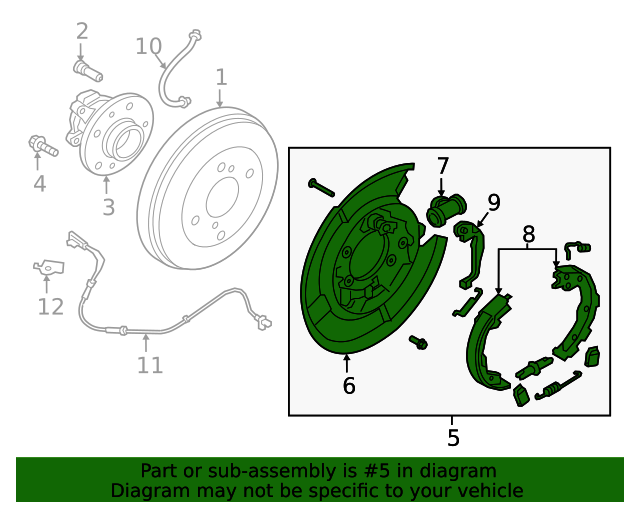 2
10
1
4
3
12
11
7
9
8
6
5

Part or sub-assembly is #5 in diagram
Diagram may not be specific to your vehicle