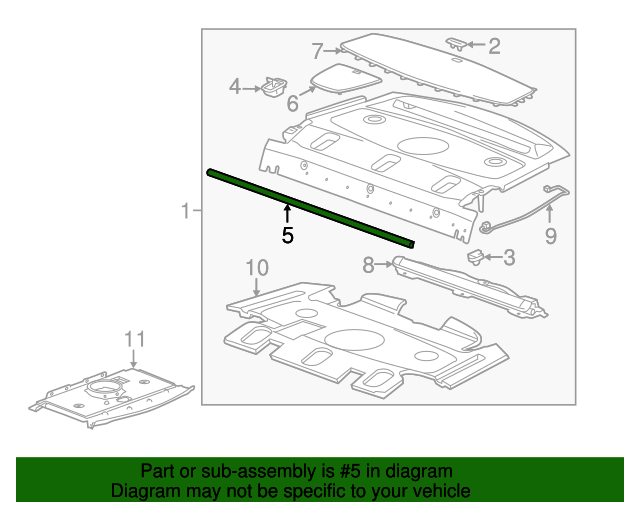 7
2
4
6
1
5
9
3
8
10
11

Part or sub-assembly is #5 in diagram
Diagram may not be specific to your vehicle