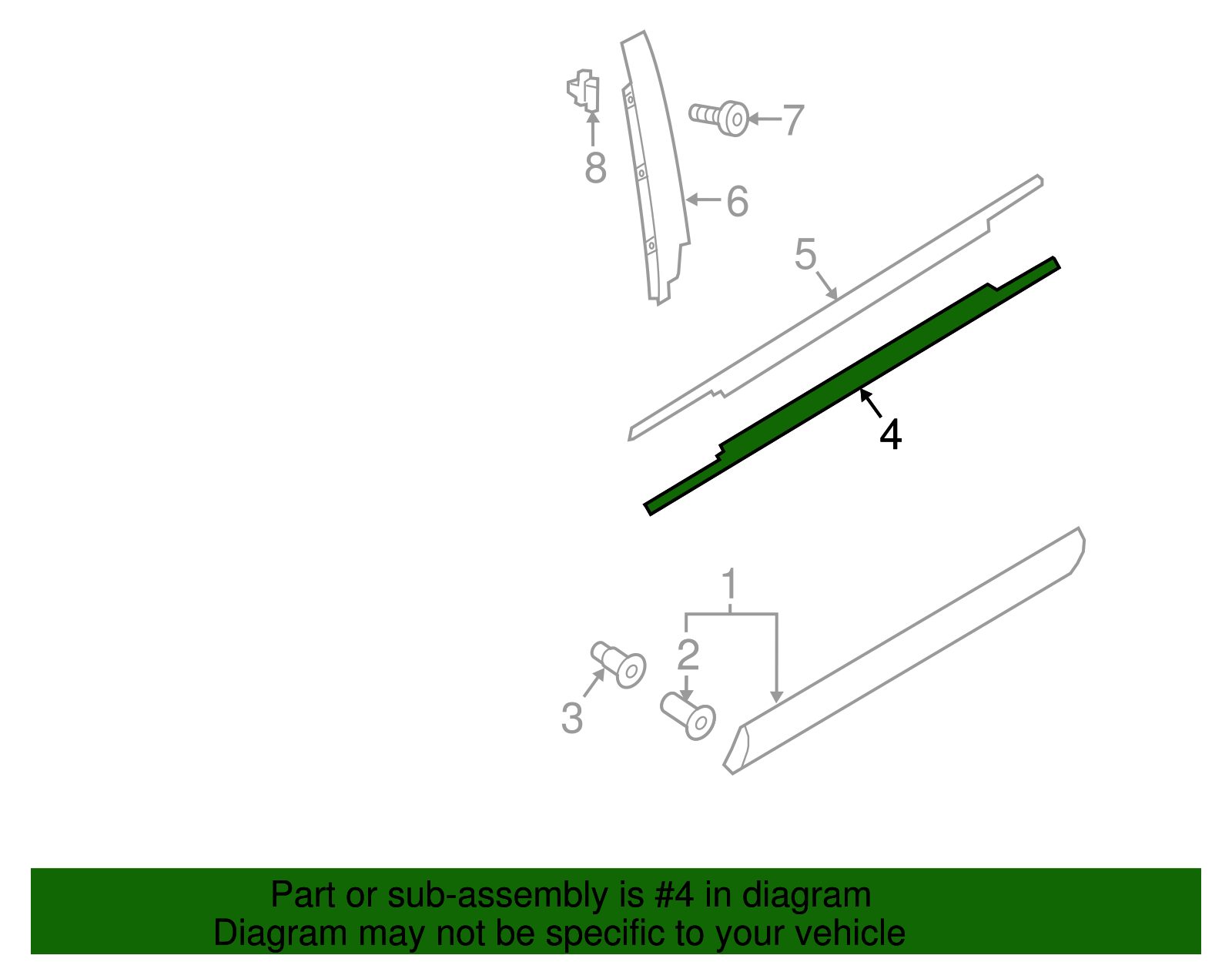 8
7
6
5
4
1
2
3

Part or sub-assembly is #4 in diagram
Diagram may not be specific to your vehicle