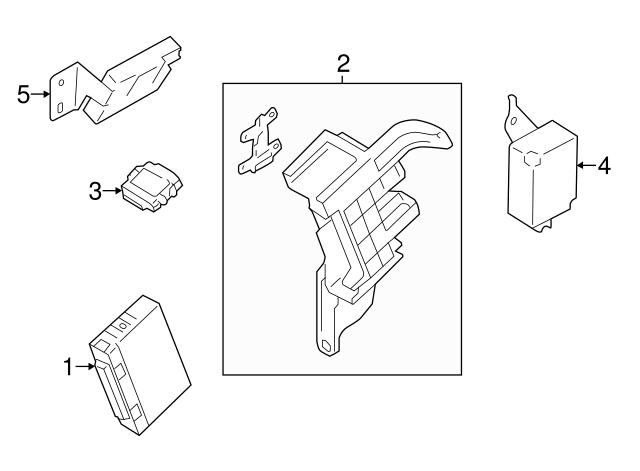 5
2
3
4
1