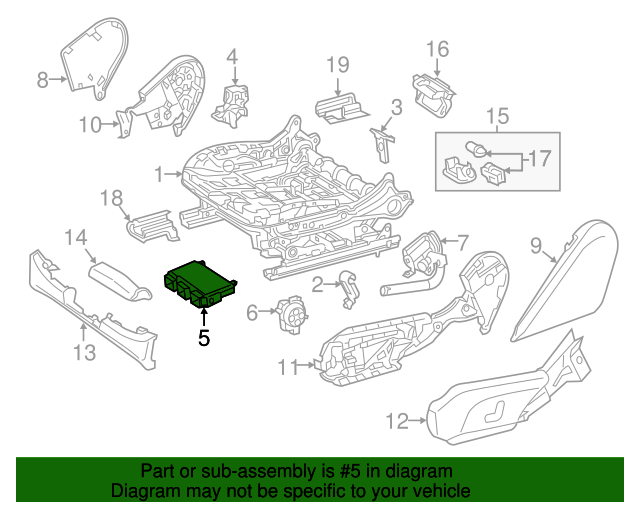 8
10
4
19
16
3
15
17
1
18
14
7
9
2
6
5
13
11
12

Part or sub-assembly is #5 in diagram
Diagram may not be specific to your vehicle