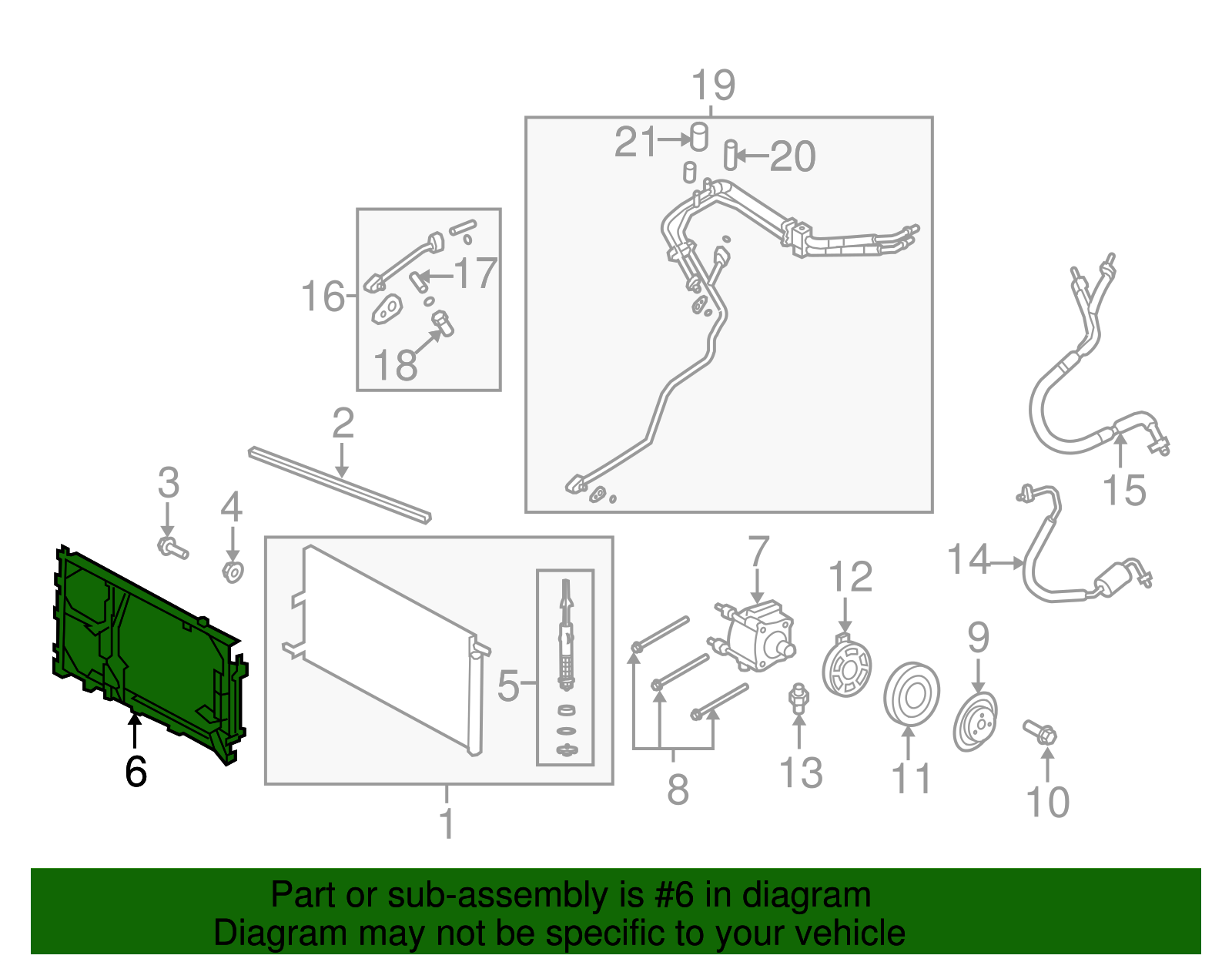 19
21
20
16
17
18
2
3
4
15
14
7
12
5
9
6
8
13
11
10
1

Part or sub-assembly is #6 in diagram
Diagram may not be specific to your vehicle