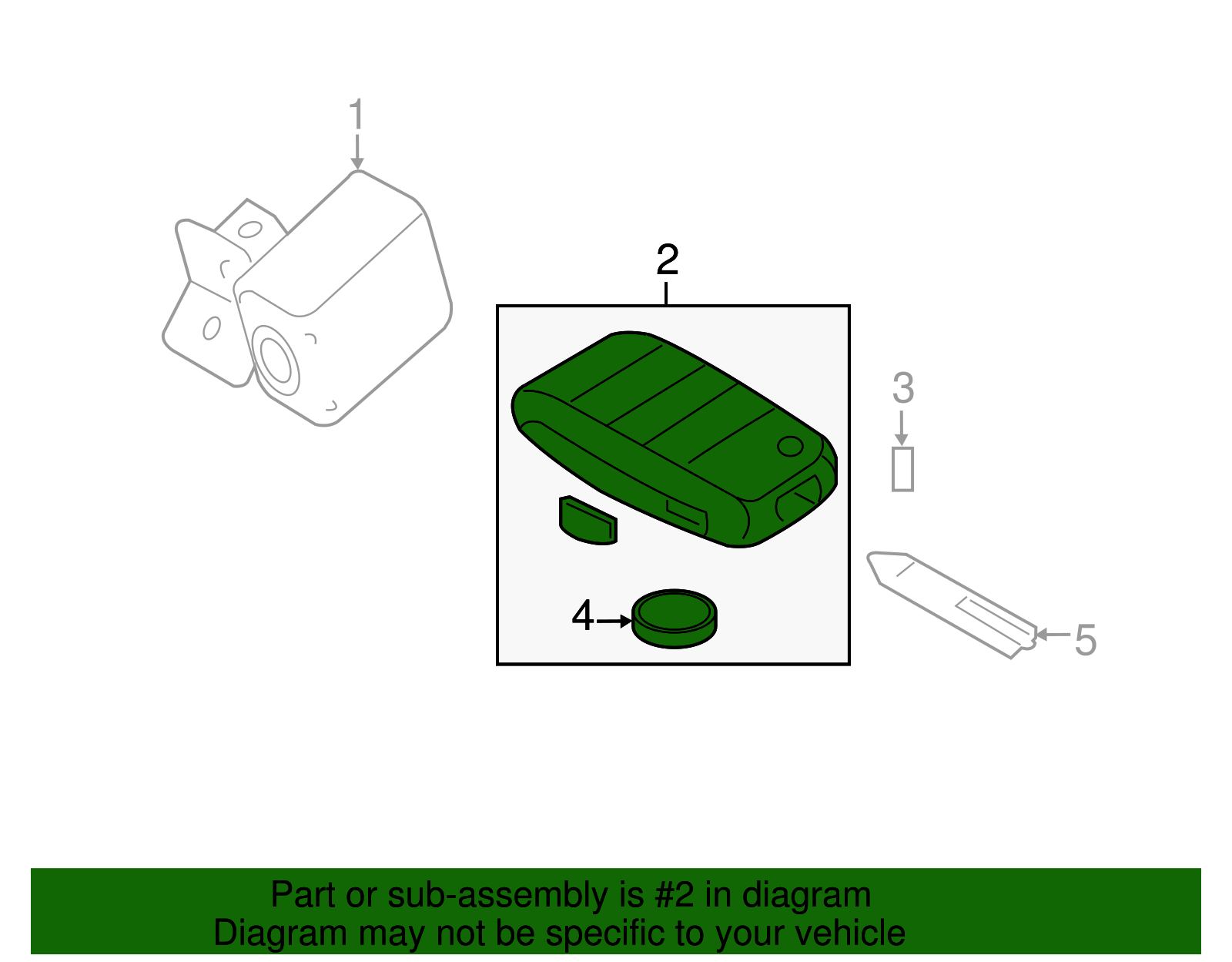 1

2

3

4

5

Part or sub-assembly is #2 in diagram
Diagram may not be specific to your vehicle