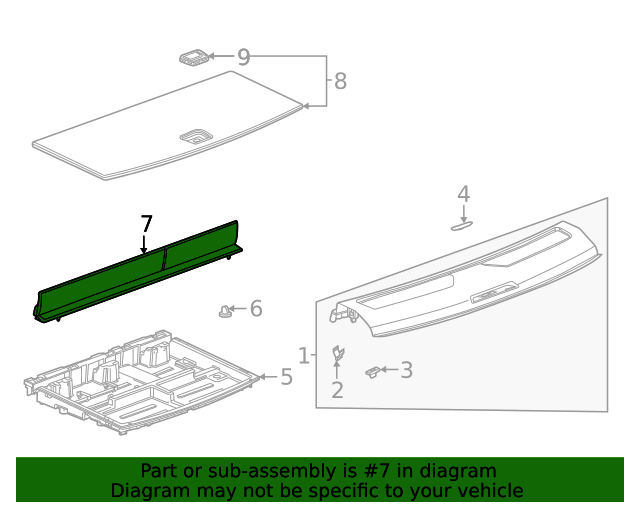 9
8
4
7
6
1
3
2
5

Part or sub-assembly is #7 in diagram
Diagram may not be specific to your vehicle