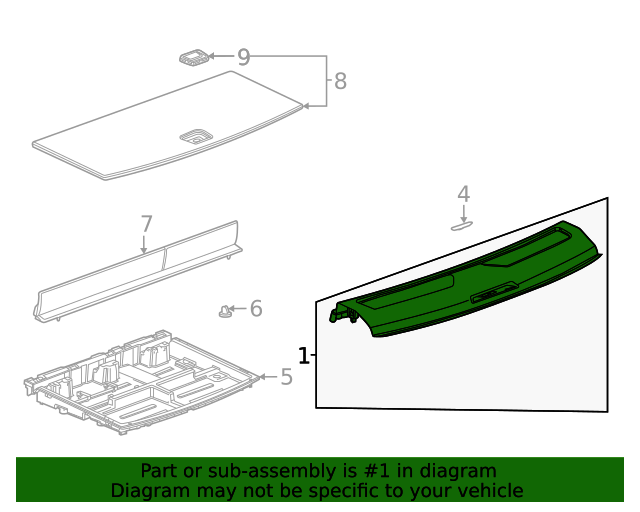 9
8
4
7
6
1
5
Part or sub-assembly is #1 in diagram
Diagram may not be specific to your vehicle