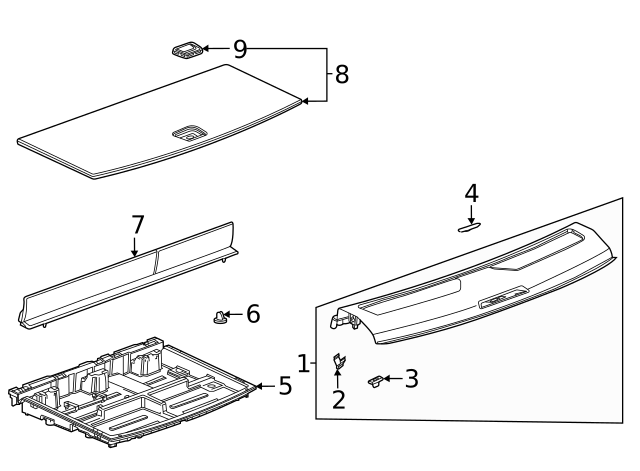 9
8
4
7
6
1
3
2
5