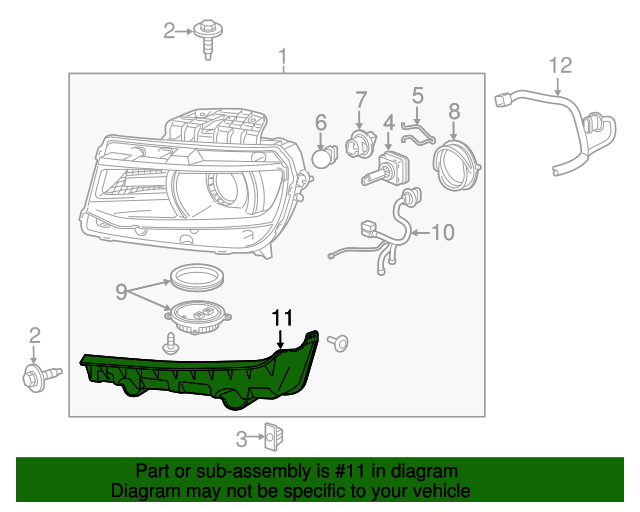 2
1
12
7
5
6
4
8
10
9
11
2
3

Part or sub-assembly is #11 in diagram
Diagram may not be specific to your vehicle