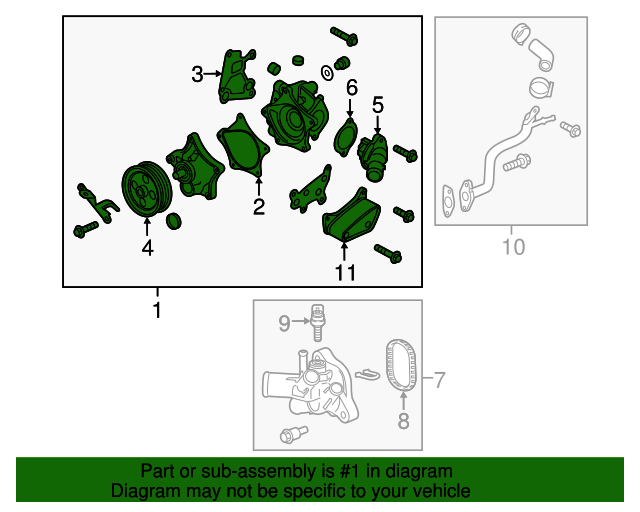 3
6
5
2
4
11
1
10
9
7
8

Part or sub-assembly is #1 in diagram
Diagram may not be specific to your vehicle