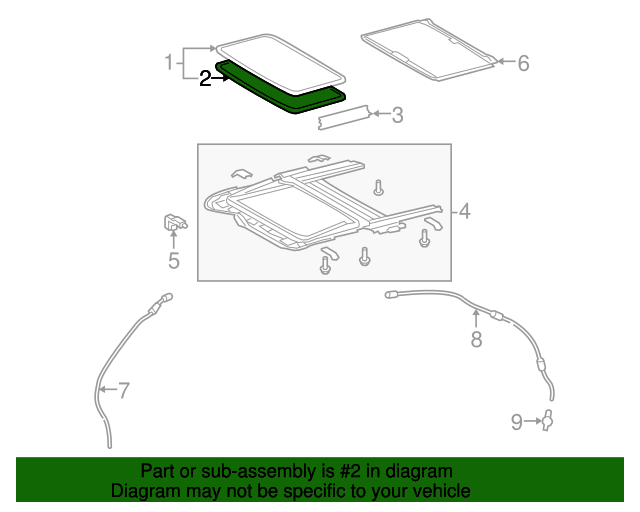 1
2
6
3
4
5
8
7
9

Part or sub-assembly is #2 in diagram
Diagram may not be specific to your vehicle