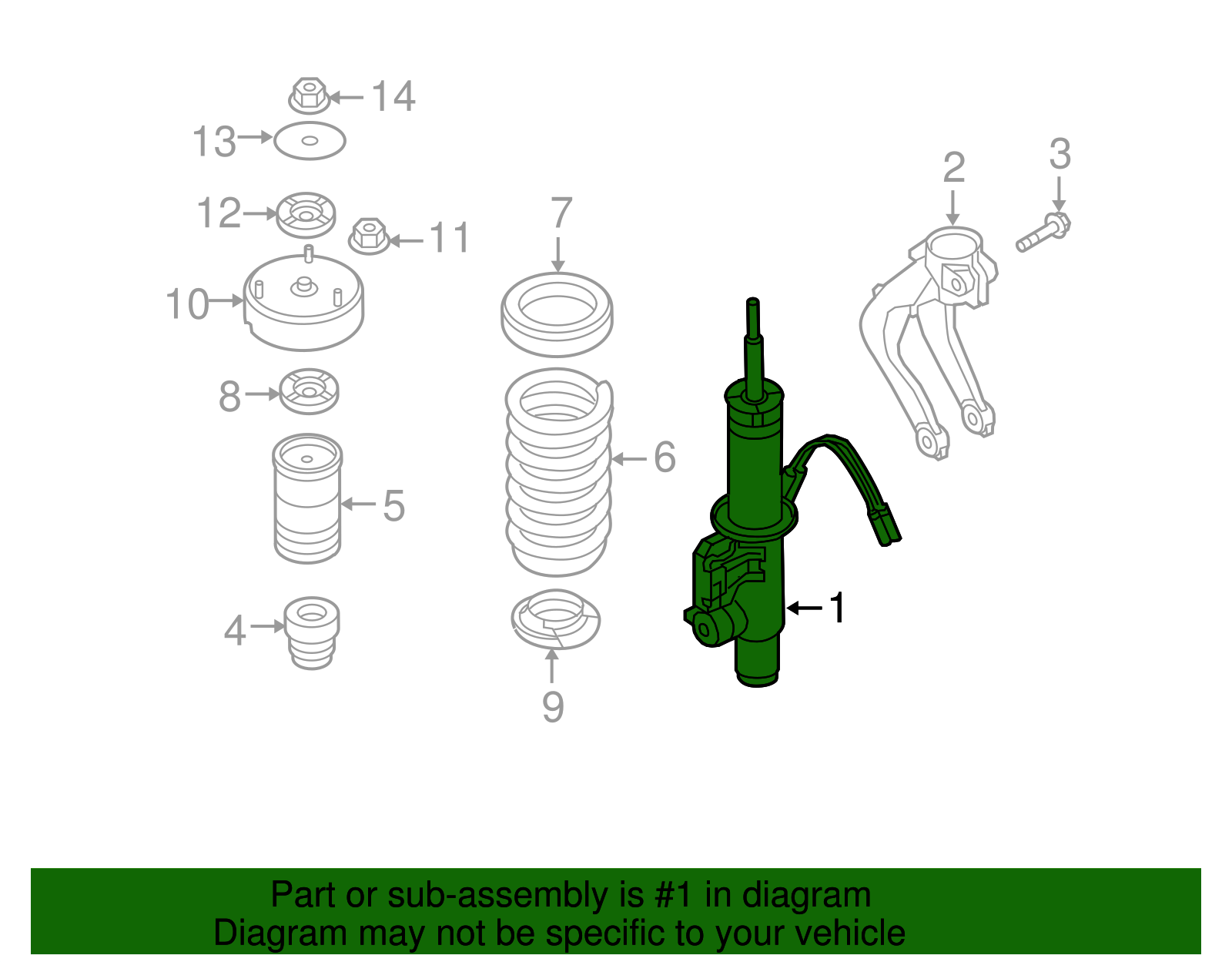 14
13
12
11
10
8
5
4
7
6
9
2
3
1

Part or sub-assembly is #1 in diagram
Diagram may not be specific to your vehicle