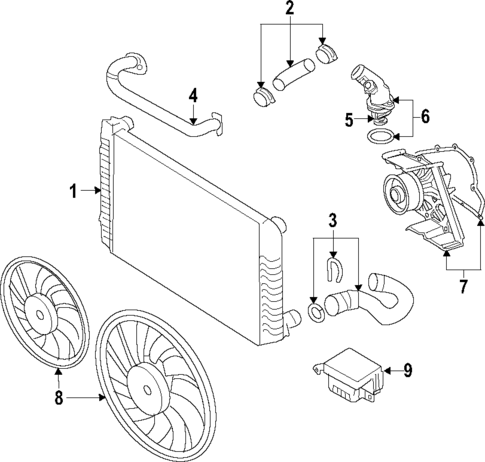 2
4
5
6
1
3
7
8
9