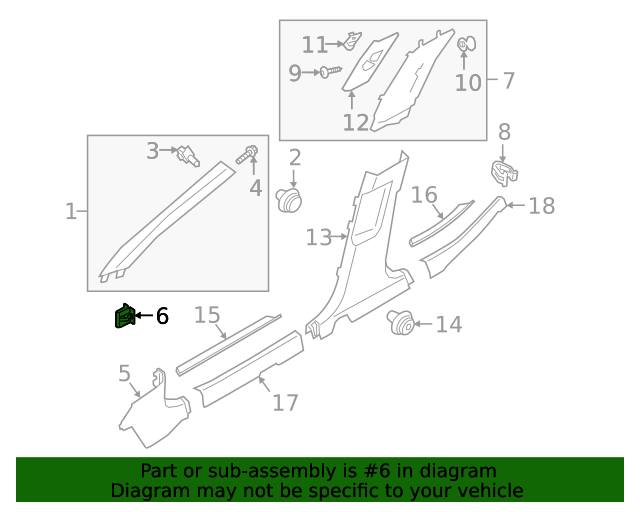 11
9
10
7
12
3
4
2
8
1
16
18
13
6
15
14
5
17

Part or sub-assembly is #6 in diagram
Diagram may not be specific to your vehicle