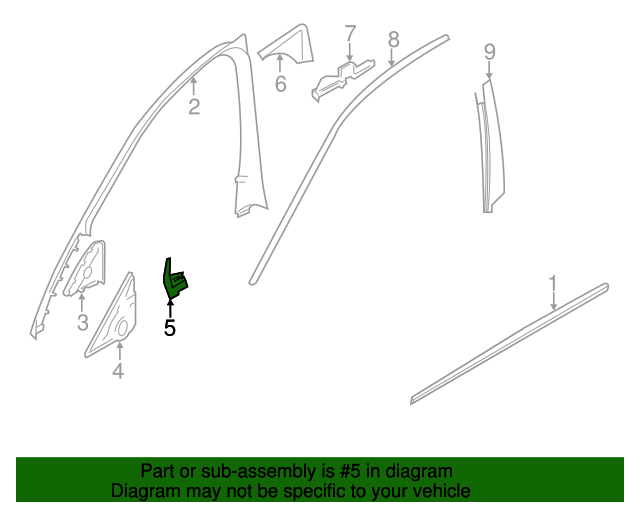 7
8
9
6
2
3
4
5
1

Part or sub-assembly is #5 in diagram
Diagram may not be specific to your vehicle