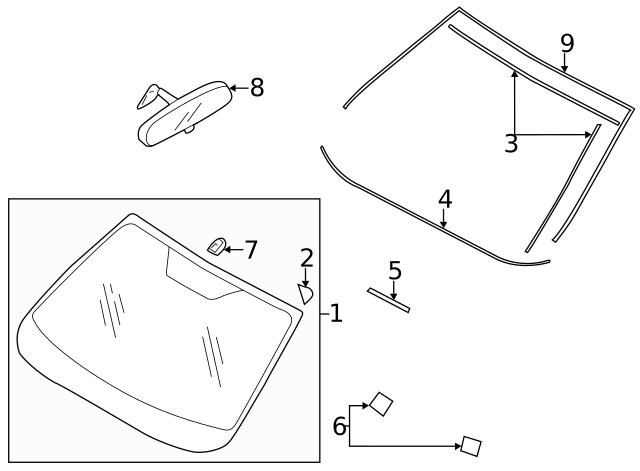 9
8
3
4
7
2
5
1
6