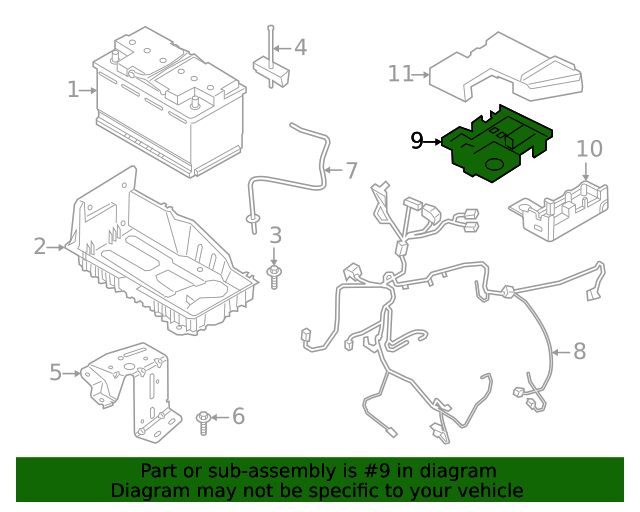 1
4
11
9
10
7
2
3
8
5
6

Part or sub-assembly is #9 in diagram
Diagram may not be specific to your vehicle