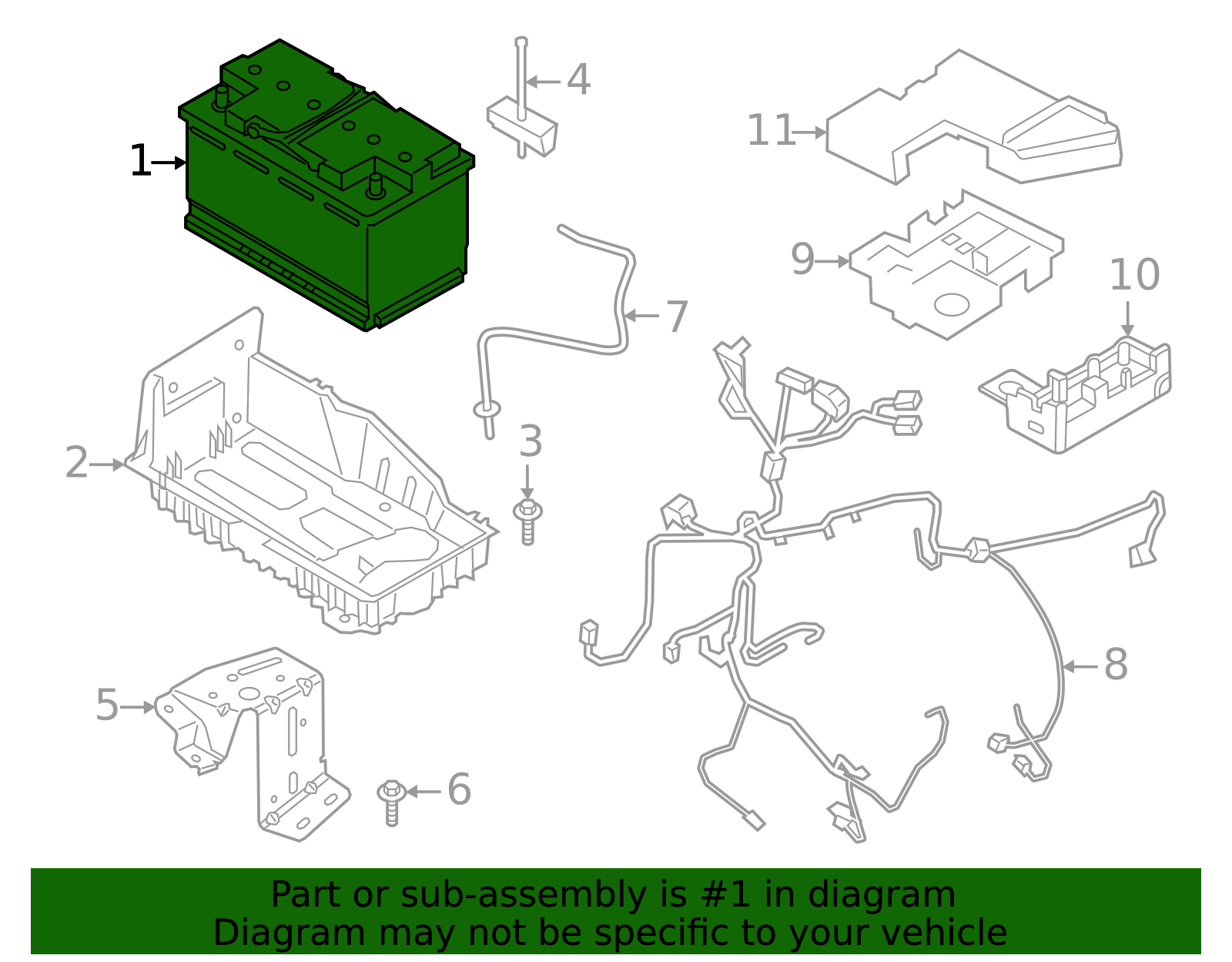 1
4
11
9
10
7
2
3
8
5
6

Part or sub-assembly is #1 in diagram
Diagram may not be specific to your vehicle