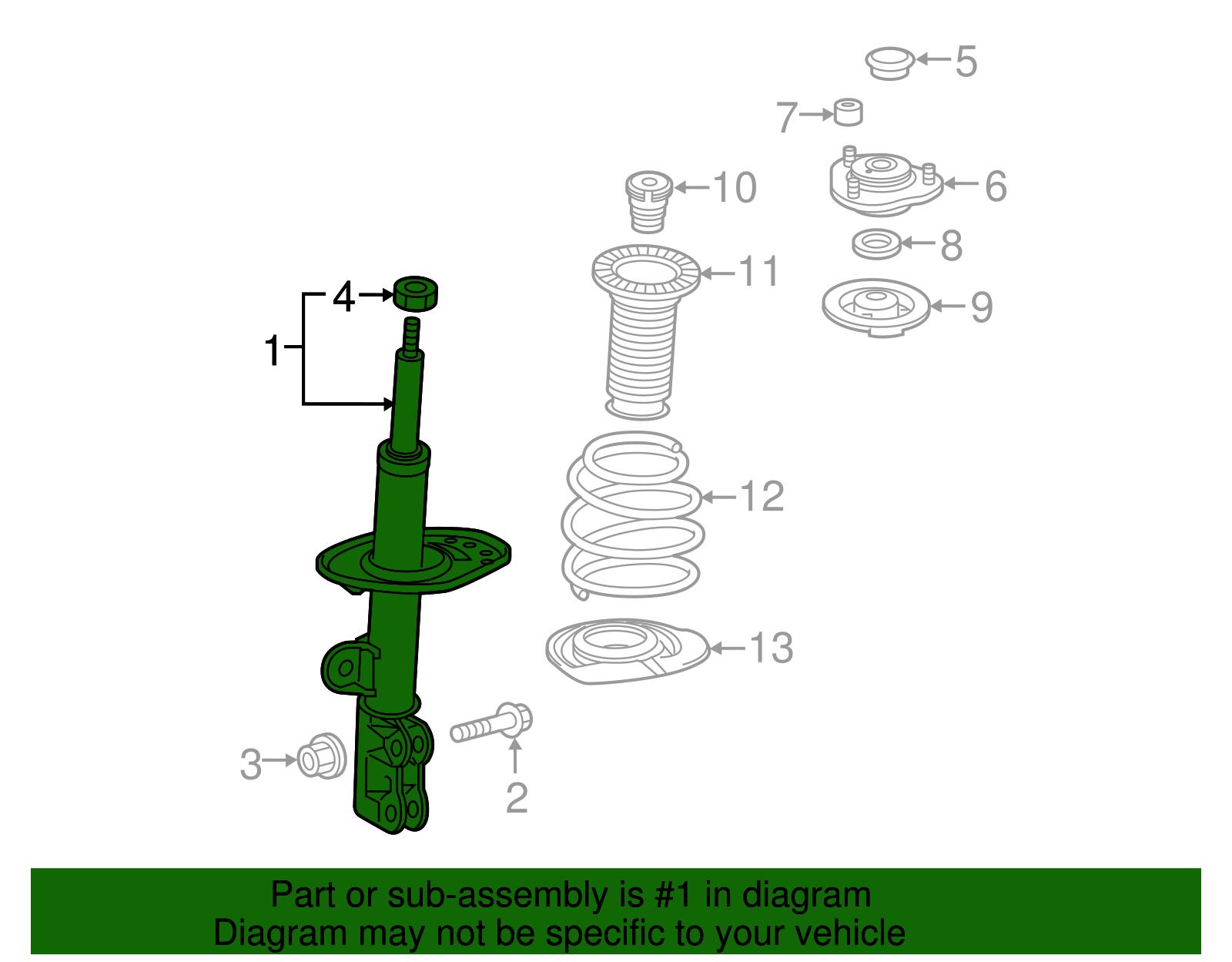 5
7
10
6
8
11
9
4
1
12
13
3
2

Part or sub-assembly is #1 in diagram
Diagram may not be specific to your vehicle