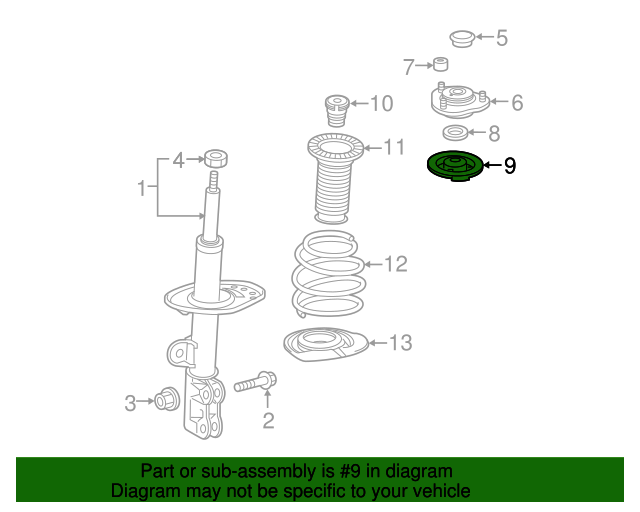 5
7
6
10
8
11
9
4
1
12
13
3
2

Part or sub-assembly is #9 in diagram
Diagram may not be specific to your vehicle